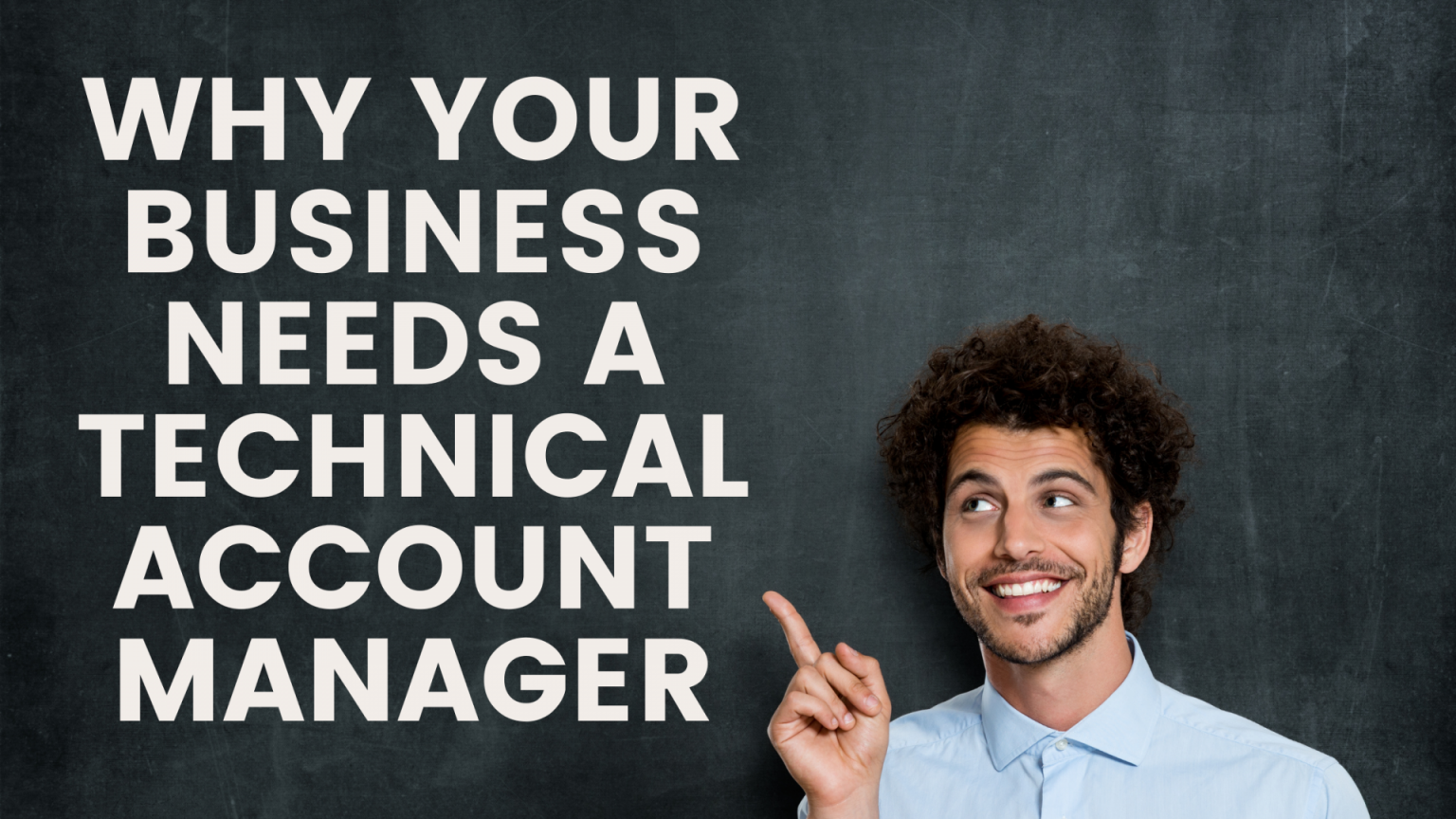 WHY YOUR BUSINESS NEEDS A TECHNICAL ACCOUNT MANAGER